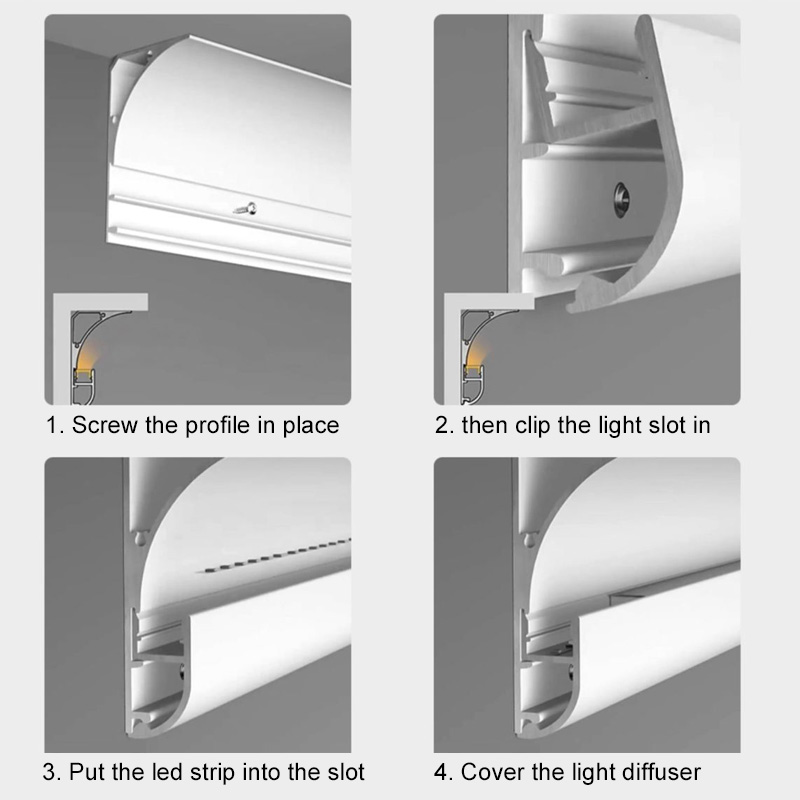 1. Screw the profile in place

2. then clip the light slot in

3. Put the led strip into the slot

4. Cover the light diffuser